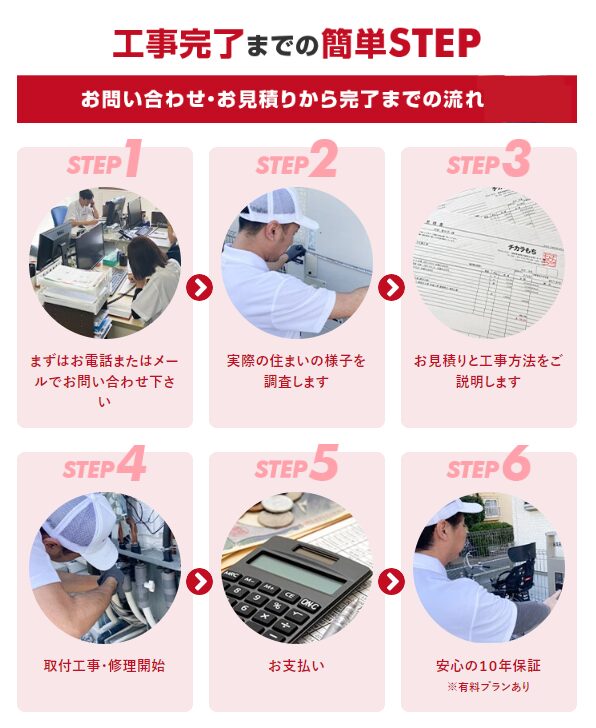 工事完了までの簡単STEP

お問い合わせ・お見積りから完了までの流れ

STEP1

まずはお電話またはメールでお問い合わせ下さい

STEP2

実際の住まいの様子を調査します

STEP3

チカラもち

お見積りと工事方法をご説明します

STEP4

取付工事・修理開始

STEP5

お支払い

STEP6

安心の10年保証
※有料プランあり