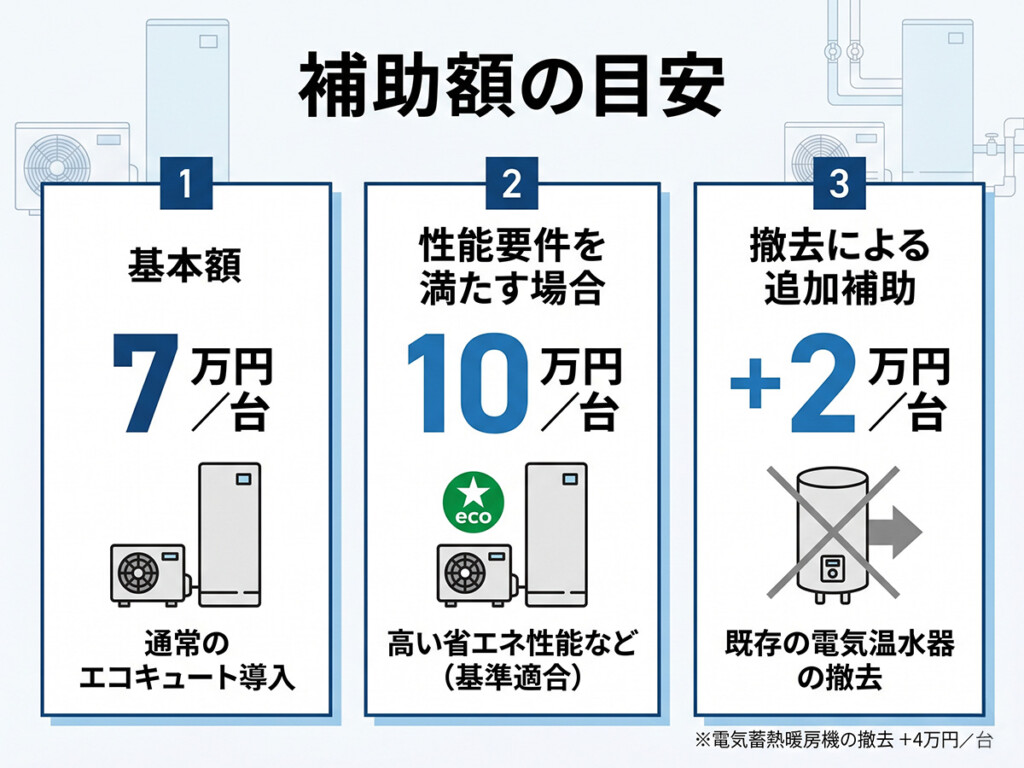 補助額の目安

1

基本額

7 万円／台

通常のエコキュート導入

2

性能要件を満たす場合

10 万円／台

eco

高い省エネ性能など（基準適合）

3

撤去による追加補助

+2 万円／台

既存の電気温水器の撤去

※電気蓄熱暖房機の撤去 +4万円／台