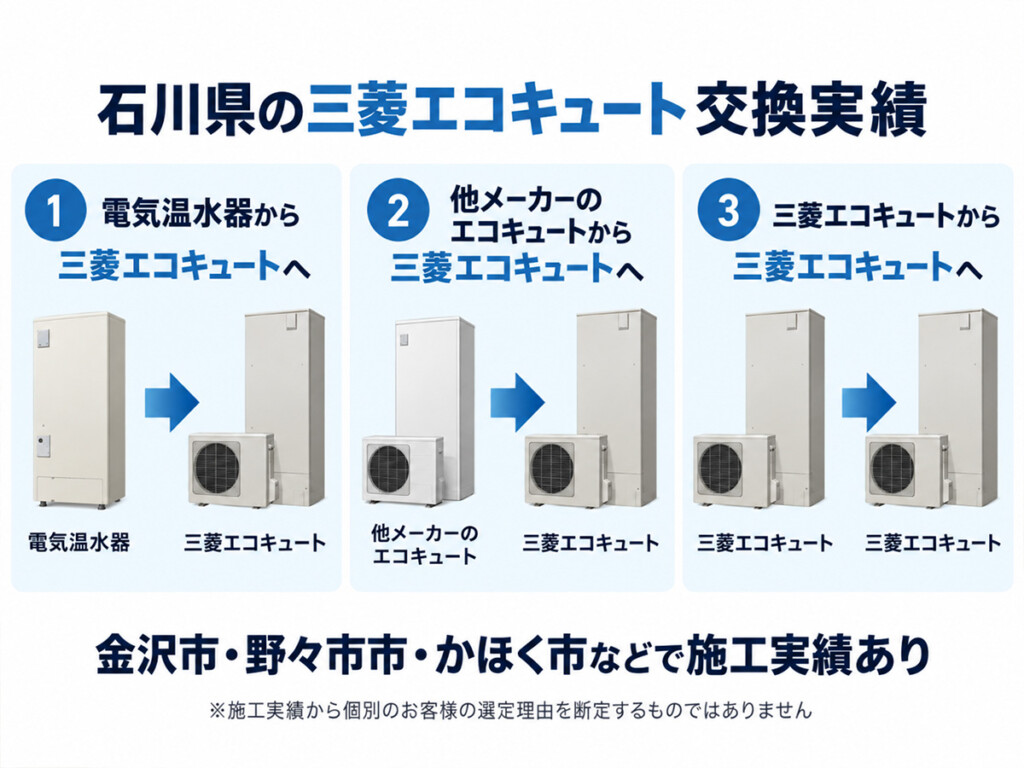 石川県の三菱エコキュート交換実績

1 電気温水器から
三菱エコキュートへ

電気温水器

三菱エコキュート

2 他メーカーの
エコキュートから
三菱エコキュートへ

他メーカーの
エコキュート

三菱エコキュート

3 三菱エコキュートから
三菱エコキュートへ

三菱エコキュート

三菱エコキュート

金沢市・野々市市・かほく市などで施工実績あり

※施工実績から個別のお客様の選定理由を断定するものではありません