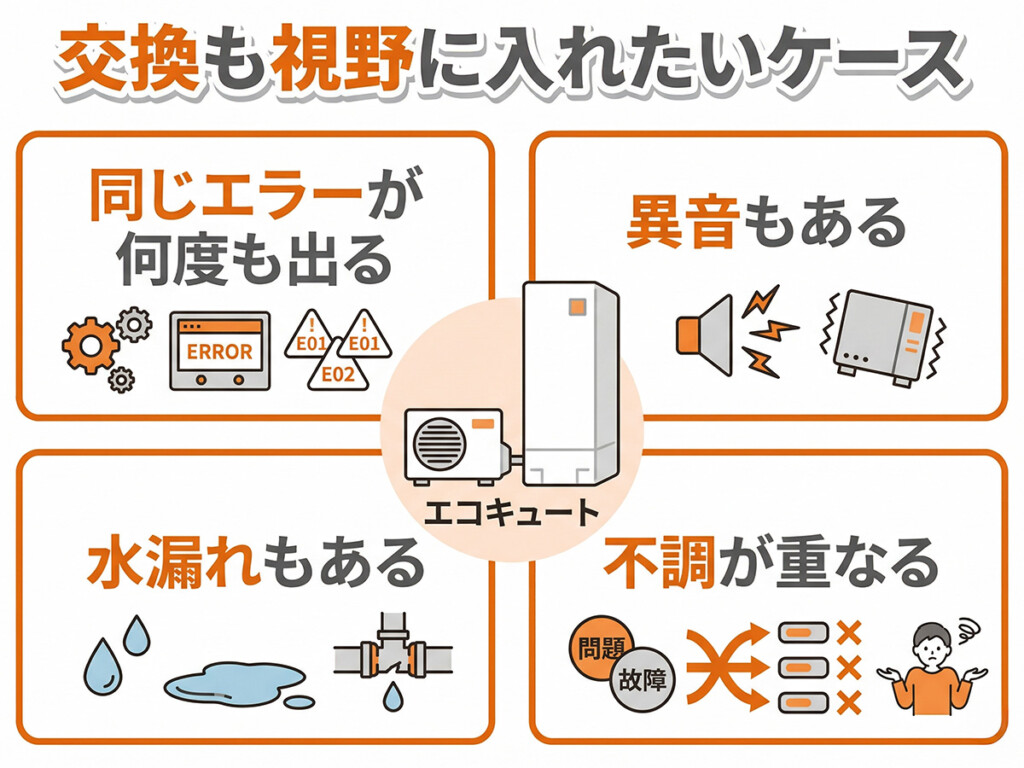 交換も視野に入れたいケース

同じエラーが何度も出る

ERROR

E01 E01 E02

異音もある

エコキュート

水漏れもある

不調が重なる

問題

故障